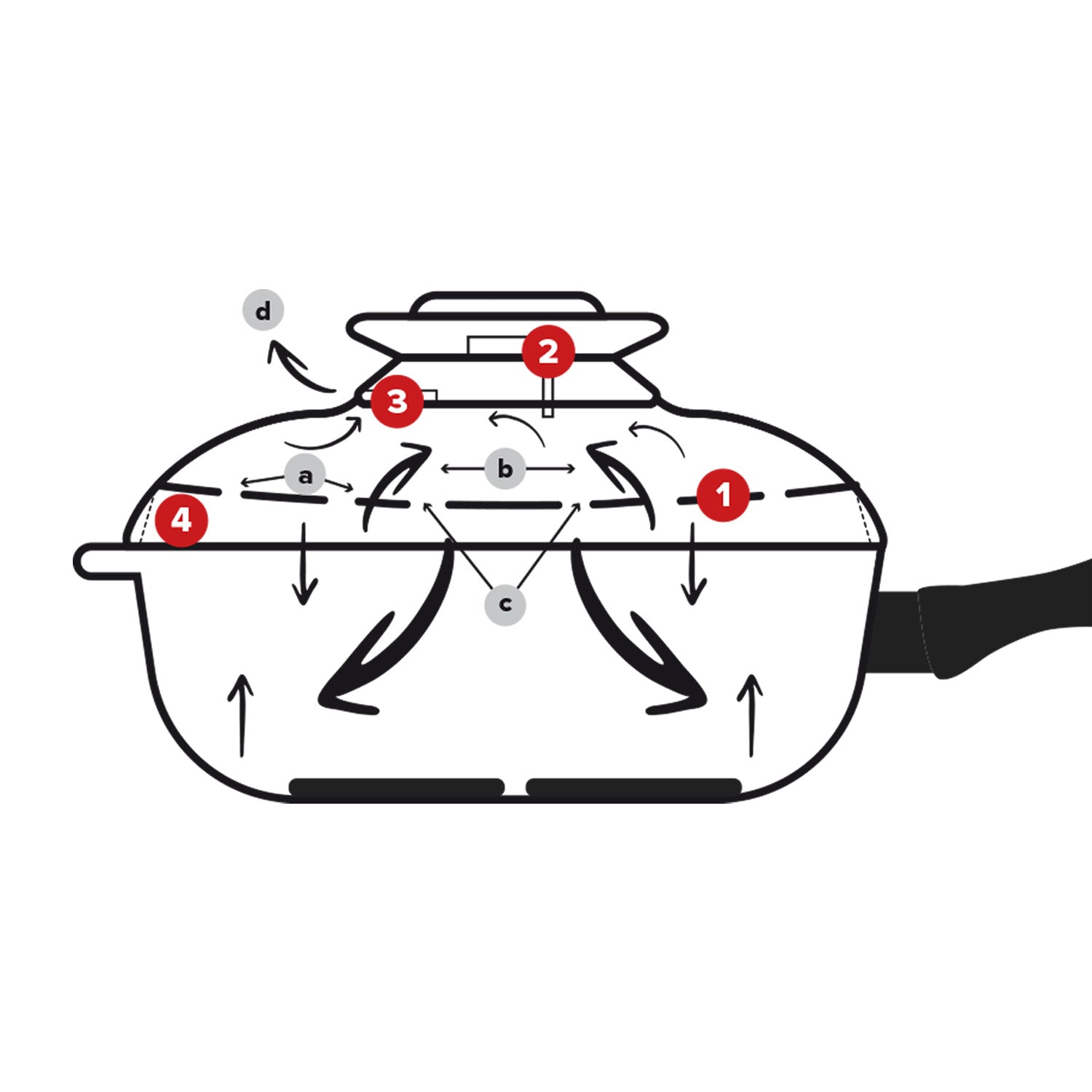 d
2
3
a
b
1
4
c